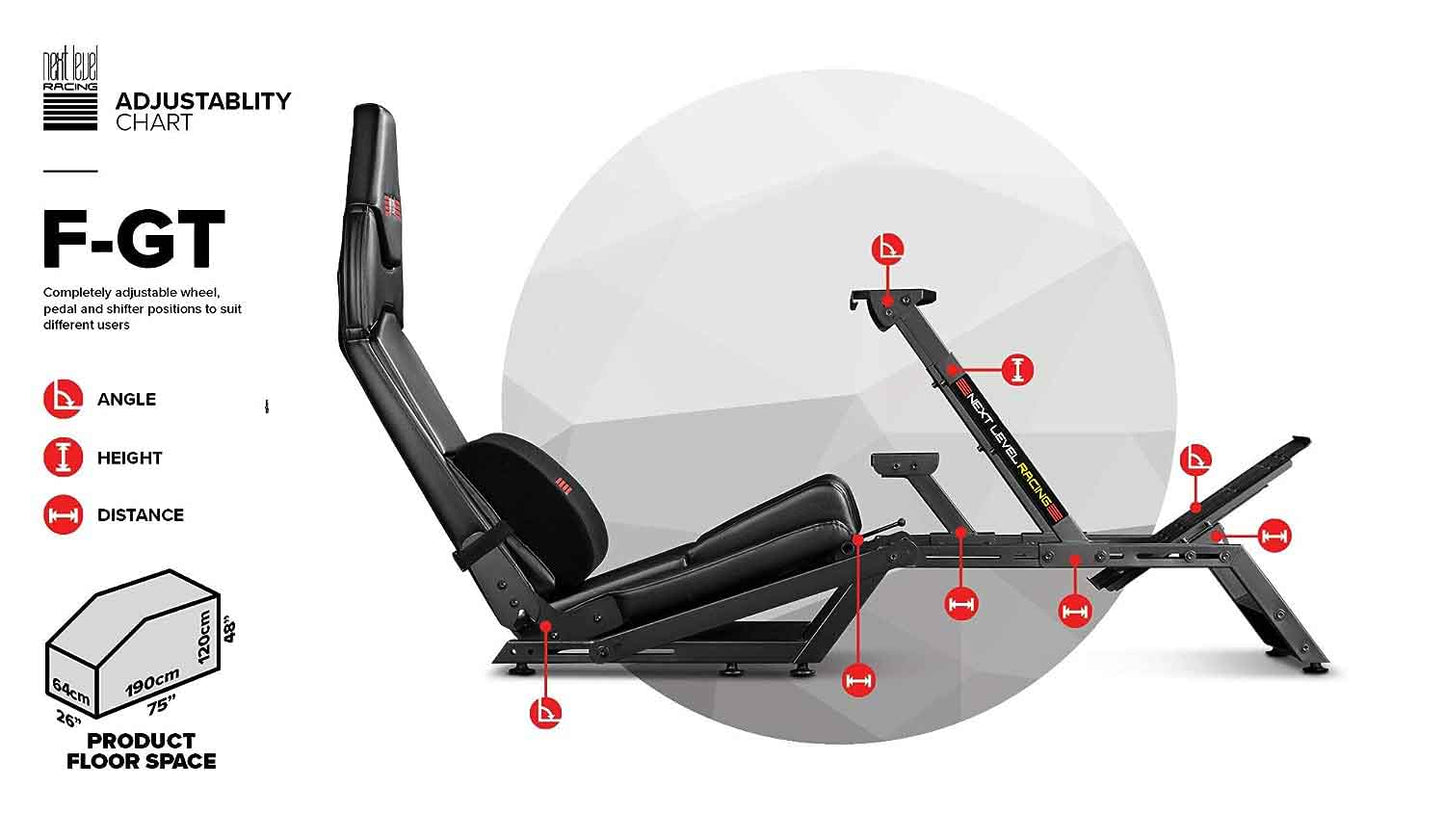 next level RACING

ADJUSTABLITY CHART

F-GT

Completely adjustable wheel, pedal and shifter positions to suit different users

ANGLE

HEIGHT

DISTANCE

64cm
26"
190cm
75"
120cm
48"

PRODUCT FLOOR SPACE

NEXT LEVEL RACING